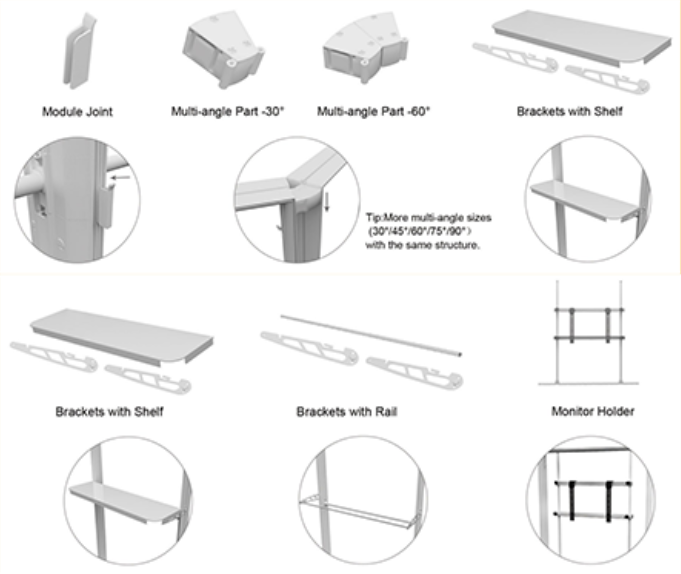 Module Joint

Multi-angle Part -30°

Multi-angle Part -60°

Brackets with Shelf

Tip:More multi-angle sizes (30°/45°/60°/75°/90°) with the same structure.

Brackets with Shelf

Brackets with Rail

Monitor Holder